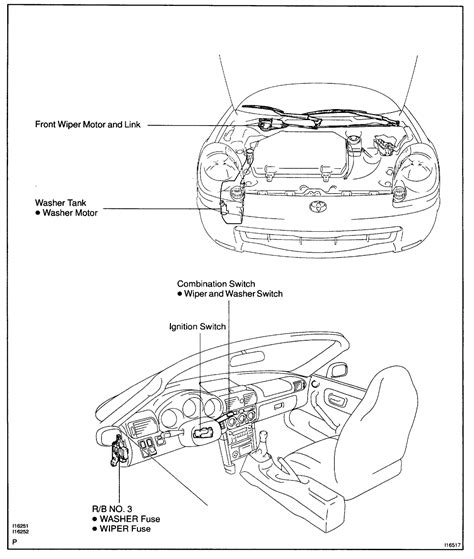 Front Wiper Motor and Link

Washer Tank
● Washer Motor

Combination Switch
● Wiper and Washer Switch

Ignition Switch

R/B NO. 3
● WASHER Fuse
● WIPER Fuse

I16251
I16252
P

I16517