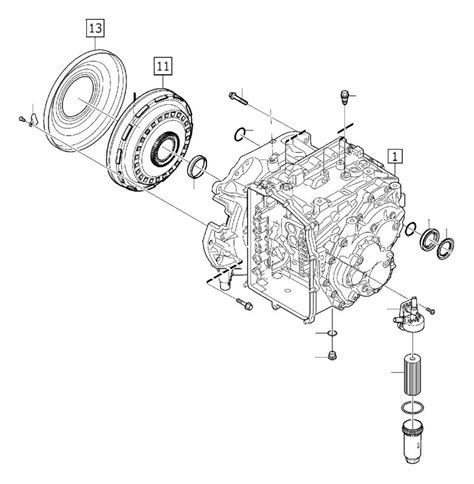 13

11

1