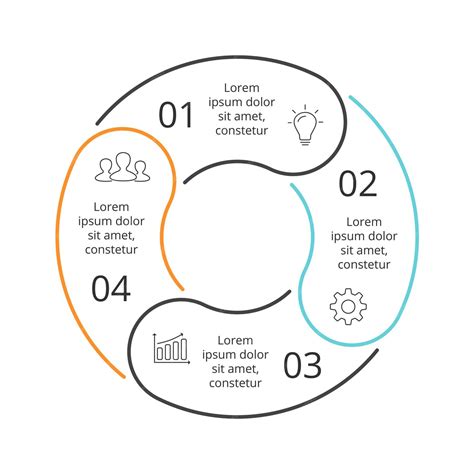 01

Lorem ipsum dolor sit amet, constetur

02

Lorem ipsum dolor sit amet, constetur

03

Lorem ipsum dolor sit amet, constetur

04

Lorem ipsum dolor sit amet, constetur