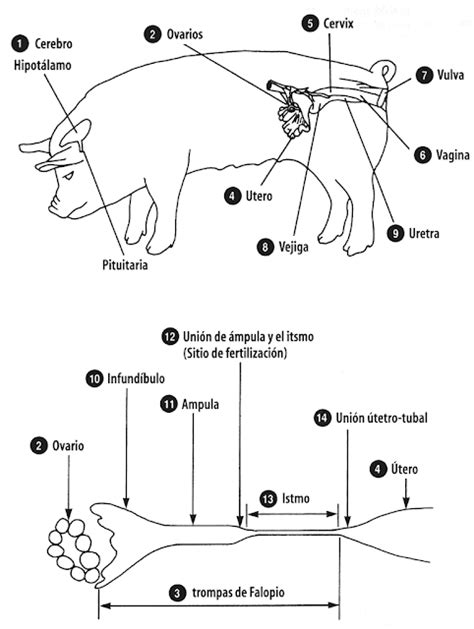 1 Cerebro
Hipotálamo
2 Ovarios
5 Cervix
7 Vulva
6 Vagina
4 Utero
9 Uretra
8 Vejiga
Pituitaria

12 Unión de ámpula y el itsmo (Sitio de fertilización)
10 Infundíbulo
11 Ampula
14 Unión útetro-tubal
2 Ovario
4 Útero
13 Istmo
3 trompas de Falopio