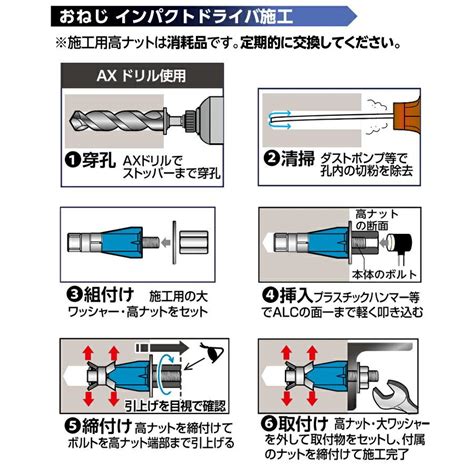 おねじ インパクトドライバ施工

※施工用高ナットは消耗品です。定期的に交換してください。

AX ドリル使用

❶穿孔 AXドリルでストッパーまで穿孔

❷清掃 ダストポンプ等で孔内の切粉を除去

❸組付け 施工用の大ワッシャー・高ナットをセット

高ナットの断面

本体のボルト

❹挿入 プラスチックハンマー等でALCの面一まで軽く叩き込む

引上げを目視で確認

❺締付け 高ナットを締付けてボルトを高ナット端部まで引上げる

❻取付け 高ナット・大ワッシャーを外して取付物をセットし、付属のナットを締付けて施工完了