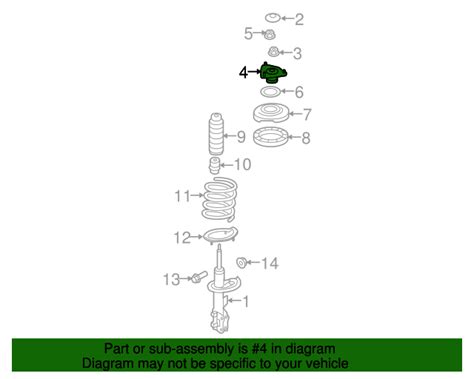 2
5
3
4
6
7
9
8
10
11
12
14
13
1

Part or sub-assembly is #4 in diagram
Diagram may not be specific to your vehicle