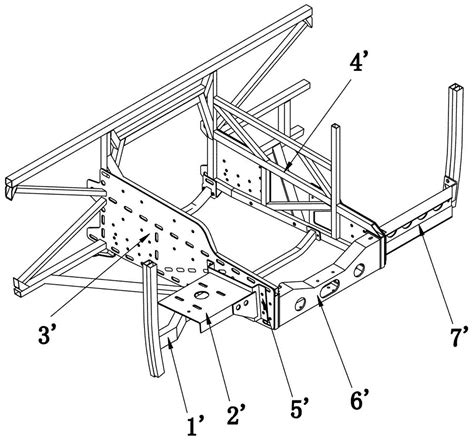 4'
3'
7'
1'
2'
5'
6'