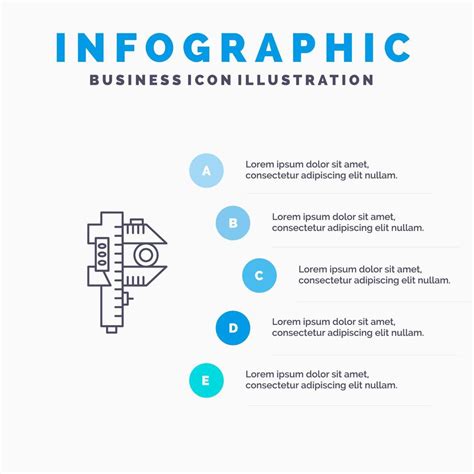 INFOGRAPHIC

BUSINESS ICON ILLUSTRATION

A

Lorem ipsum dolor sit amet, consectetur adipiscing elit nullam.

B

Lorem ipsum dolor sit amet, consectetur adipiscing elit nullam.

C

Lorem ipsum dolor sit amet, consectetur adipiscing elit nullam.

D

Lorem ipsum dolor sit amet, consectetur adipiscing elit nullam.

E

Lorem ipsum dolor sit amet, consectetur adipiscing elit nullam.