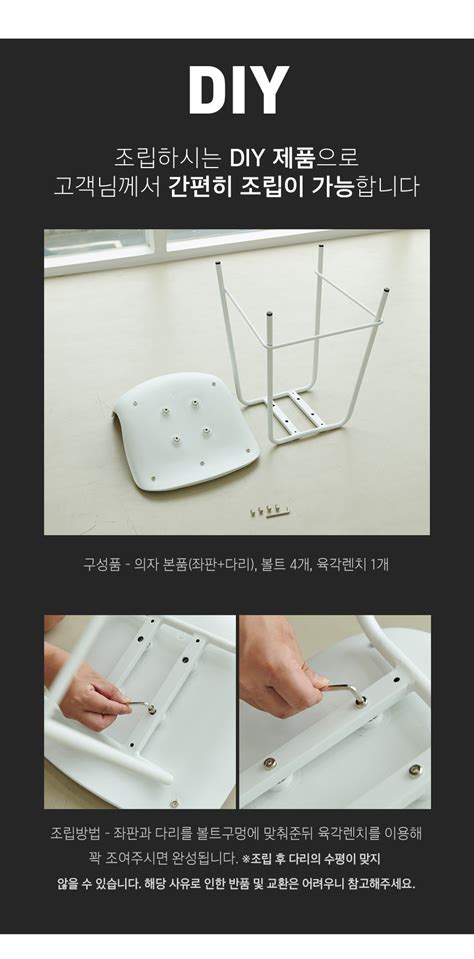 DIY

조립하시는 DIY 제품으로
고객님께서 간편히 조립이 가능합니다

구성품 - 의자 본품(좌판+다리), 볼트 4개, 육각렌치 1개

조립방법 - 좌판과 다리를 볼트구멍에 맞춰준뒤 육각렌치를 이용해 꽉 조여주시면 완성됩니다. ※조립 후 다리의 수평이 맞지 않을 수 있습니다. 해당 사유로 인한 반품 및 교환은 어려우니 참고해주세요.