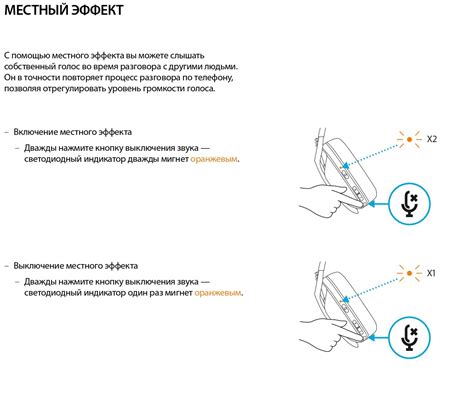 МЕСТНЫЙ ЭФФЕКТ

С помощью местного эффекта вы можете слышать собственный голос во время разговора с другими людьми. Он в точности повторяет процесс разговора по телефону, позволяя отрегулировать уровень громкости голоса.

– Включение местного эффекта

– Дважды нажмите кнопку выключения звука — светодиодный индикатор дважды мигнет оранжевым.

X2

– Выключение местного эффекта

– Дважды нажмите кнопку выключения звука — светодиодный индикатор один раз мигнет оранжевым.

X1