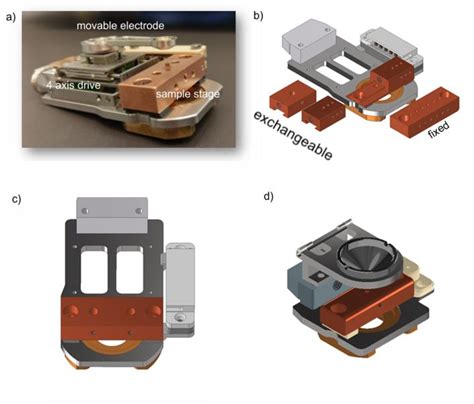 a)

movable electrode

4 axis drive

sample stage

b)

exchangeable

fixed

c)

d)