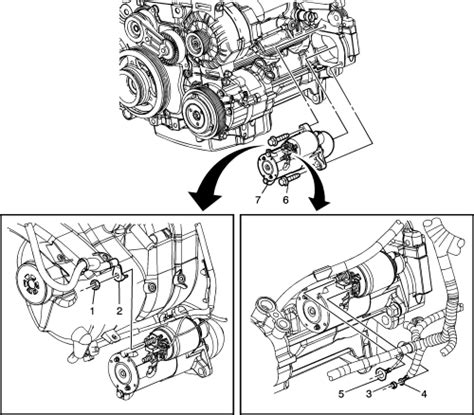 7
6
1
2
5
3
4