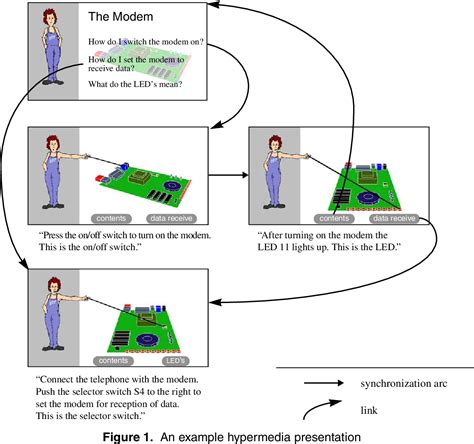 The Modem

How do I switch the modem on?

How do I set the modem to receive data?

What do the LED's mean?

contents

data receive

"Press the on/off switch to turn on the modem. This is the on/off switch."

contents

data receive

"After turning on the modem the LED 11 lights up. This is the LED."

contents

LED's

"Connect the telephone with the modem. Push the selector switch S4 to the right to set the modem for reception of data. This is the selector switch."

synchronization arc

link

**Figure 1.** An example hypermedia presentation