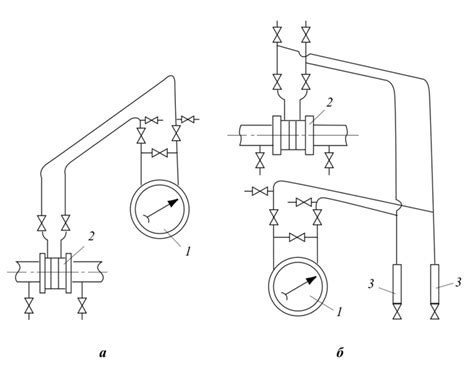 2
1
а
2
1
3
3
б