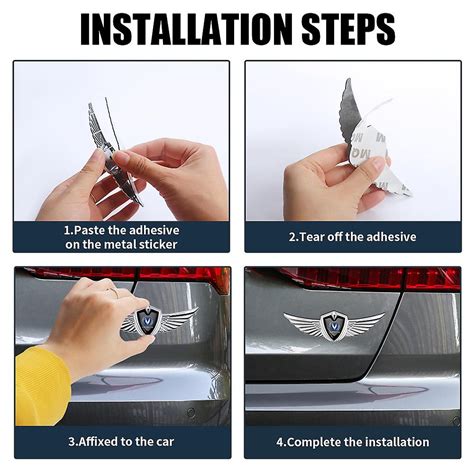 INSTALLATION STEPS

1.Paste the adhesive on the metal sticker

2.Tear off the adhesive

3.Affixed to the car

4.Complete the installation