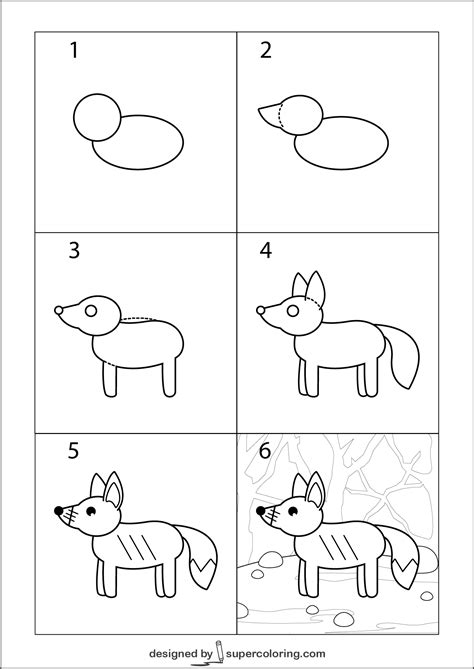 1

2

3

4

5

6

designed by supercoloring.com