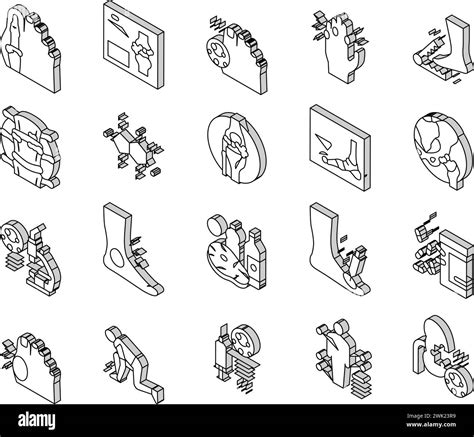 alamy

Image ID: 2WK23R9
www.alamy.com