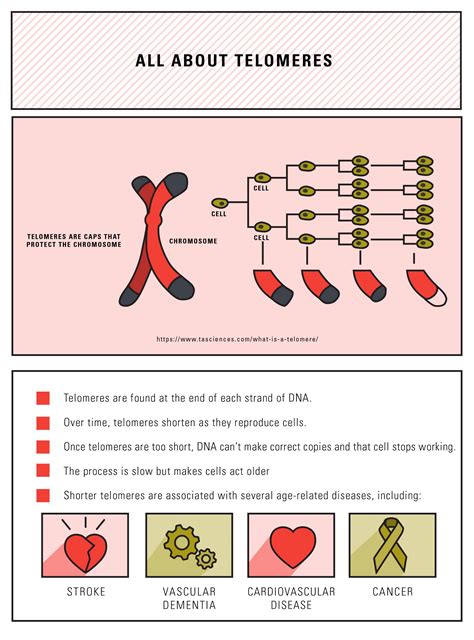 ALL ABOUT TELOMERES

TELOMERES ARE CAPS THAT PROTECT THE CHROMOSOME

CHROMOSOME

CELL

CELL

CELL

https://www.tasciences.com/what-is-a-telomere/

Telomeres are found at the end of each strand of DNA.

Over time, telomeres shorten as they reproduce cells.

Once telomeres are too short, DNA can't make correct copies and that cell stops working.

The process is slow but makes cells act older

Shorter telomeres are associated with several age-related diseases, including:

STROKE

VASCULAR DEMENTIA

CARDIOVASCULAR DISEASE

CANCER