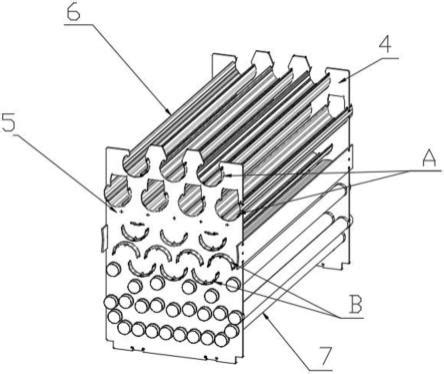 6
4
5
A
B
7