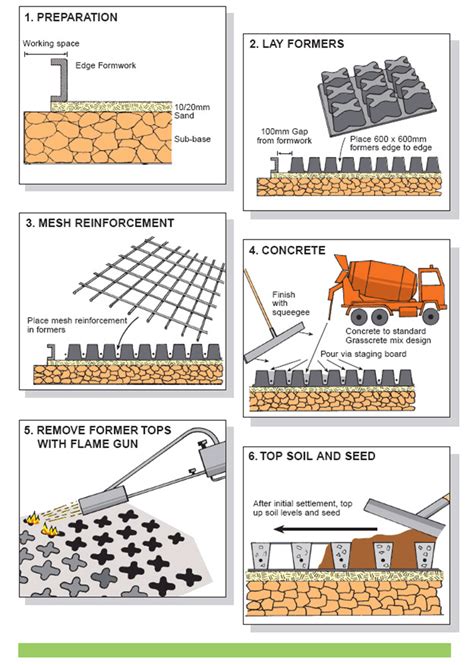 1. PREPARATION

Working space

Edge Formwork

10/20mm Sand

Sub-base

2. LAY FORMERS

100mm Gap from formwork

Place 600 x 600mm formers edge to edge

3. MESH REINFORCEMENT

Place mesh reinforcement in formers

4. CONCRETE

Finish with squeegee

Concrete to standard Grasscrete mix design

Pour via staging board

5. REMOVE FORMER TOPS WITH FLAME GUN

6. TOP SOIL AND SEED

After initial settlement, top up soil levels and seed