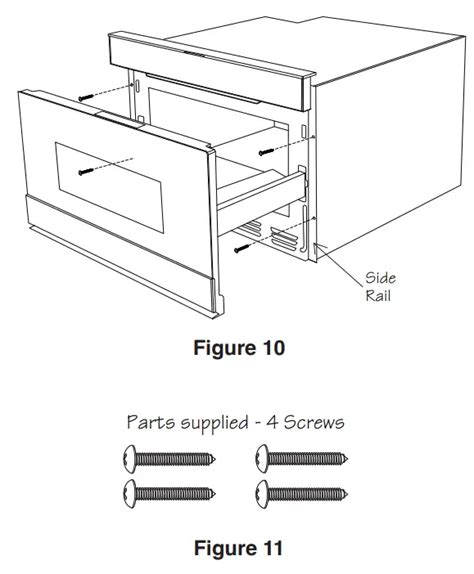 Side Rail

Figure 10

Parts supplied - 4 Screws

Figure 11