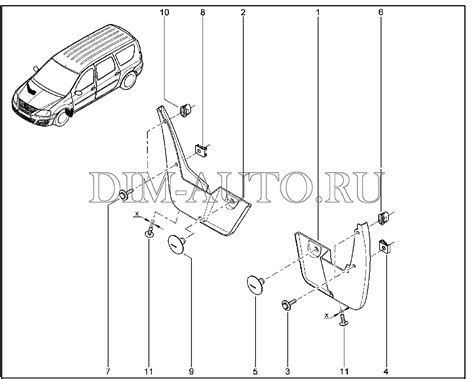 10
8
2
1
6
DIM-AUTO.RU
x
x
7
11
9
5
3
11
4