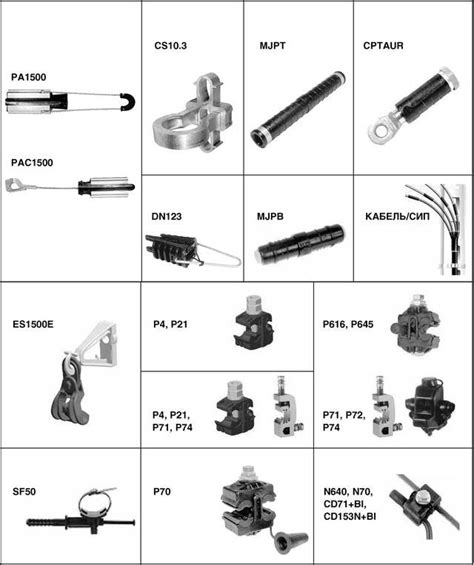 PA1500

PAC1500

CS10.3

MJPT

CPTAUR

DN123

MJPB

КАБЕЛЬ/СИП

ES1500E

P4, P21

P616, P645

P4, P21, P71, P74

P71, P72, P74

SF50

P70

N640, N70, CD71+BI, CD153N+BI