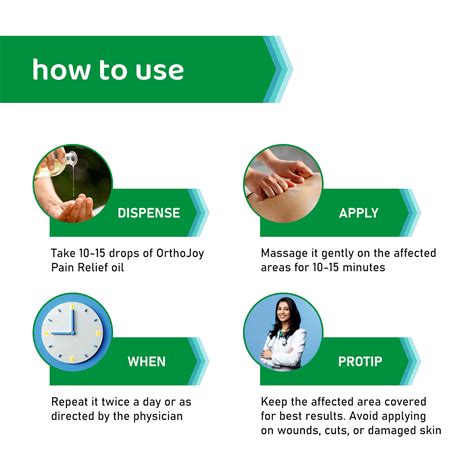 how to use

DISPENSE

Take 10-15 drops of OrthoJoy Pain Relief oil

APPLY

Massage it gently on the affected areas for 10-15 minutes

WHEN

Repeat it twice a day or as directed by the physician

PROTIP

Keep the affected area covered for best results. Avoid applying on wounds, cuts, or damaged skin