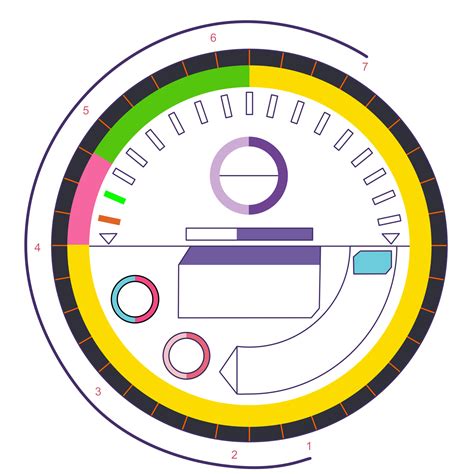 6
7
5
4
3
2
1