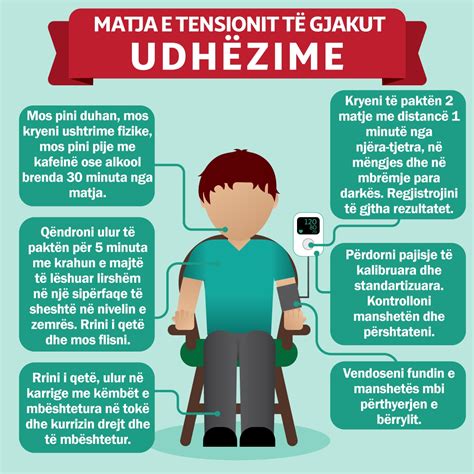 MATJA E TENSIONIT TË GJAKUT
UDHËZIME

Mos pini duhan, mos kryeni ushtrime fizike, mos pini pije me kafeinë ose alkool brenda 30 minuta nga matja.

Qëndroni ulur të paktën për 5 minuta me krahun e majtë të lëshuar lirshëm në një sipërfaqe të sheshtë në nivelin e zemrës. Rrini i qetë dhe mos flisni.

Rrini i qetë, ulur në karrige me këmbët e mbështetura në tokë dhe kurrizin drejt dhe të mbështetur.

Kryeni të paktën 2 matje me distancë 1 minutë nga njëra-tjetra, në mëngjes dhe në mbrëmje para darkës. Regjistrojini të gjitha rezultatet.

120
80

Përdorni pajisje të kalibruara dhe standartizuara. Kontrolloni manshetën dhe përshtateni.

Vendoseni fundin e manshetës mbi përthyerjen e bërrylit.