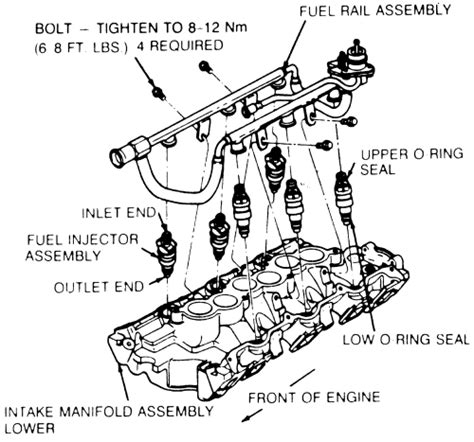 FUEL RAIL ASSEMBLY

BOLT – TIGHTEN TO 8-12 Nm (6 8 FT. LBS.) 4 REQUIRED

UPPER O RING SEAL

INLET END

FUEL INJECTOR ASSEMBLY

OUTLET END

LOW O-RING SEAL

FRONT OF ENGINE

INTAKE MANIFOLD ASSEMBLY LOWER