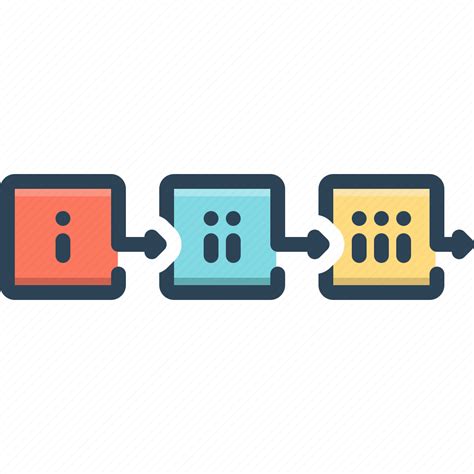 i
ii
iii