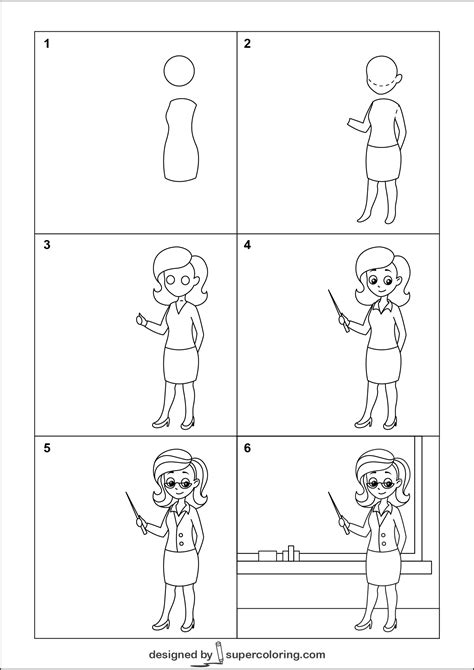 1

2

3

4

5

6

designed by supercoloring.com