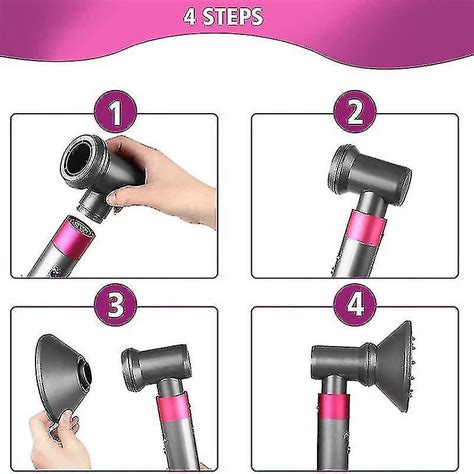 4 STEPS

1

2

3

4