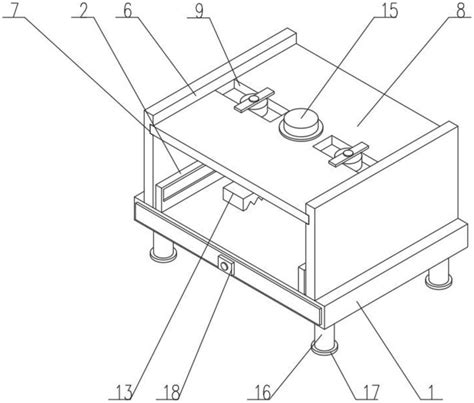 7
2
6
9
15
8
13
18
16
17
1