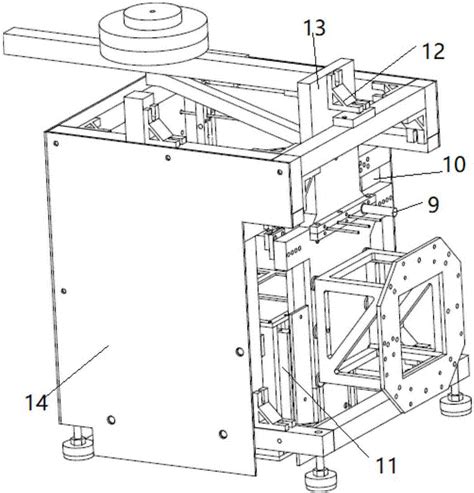 13
12
10
9
14
11