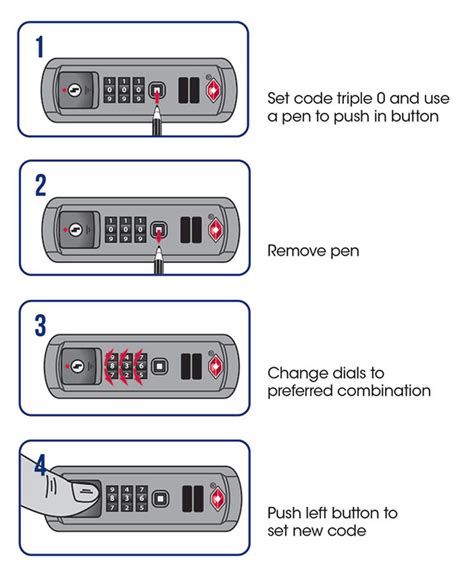 1

1 1 1
0 0 0
9 9 9

Set code triple 0 and use a pen to push in button

2

1 1 1
0 0 0
9 9 9

Remove pen

3

9 4 7
8 3 6
7 2 5

Change dials to preferred combination

4

9 4 7
8 3 6
7 2 5

Push left button to set new code