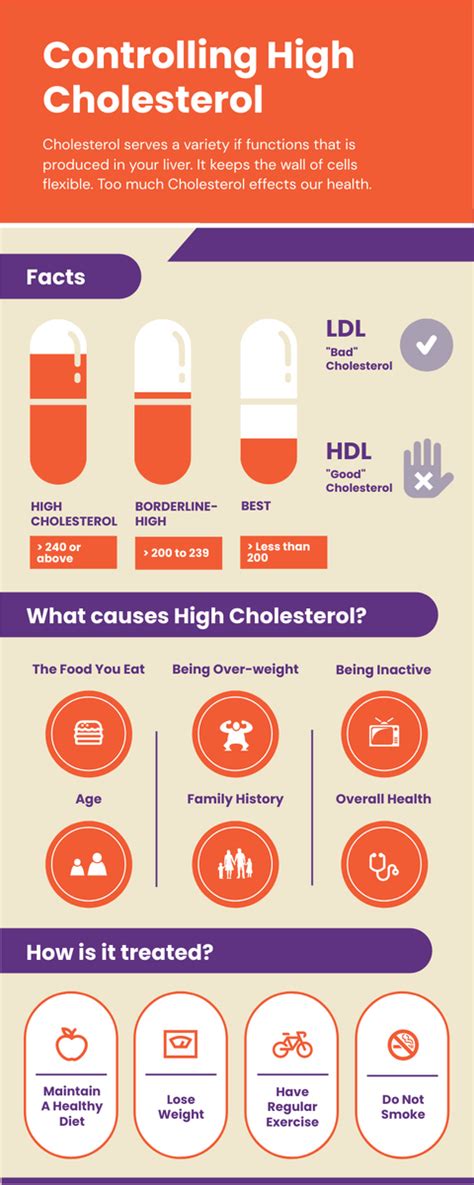 Controlling High Cholesterol

Cholesterol serves a variety if functions that is produced in your liver. It keeps the wall of cells flexible. Too much Cholesterol effects our health.

Facts

HIGH CHOLESTEROL

> 240 or above

BORDERLINE-HIGH

> 200 to 239

BEST

> Less than 200

LDL
"Bad" Cholesterol

HDL
"Good" Cholesterol

What causes High Cholesterol?

The Food You Eat

Being Over-weight

Being Inactive

Age

Family History

Overall Health

How is it treated?

Maintain A Healthy Diet

Lose Weight

Have Regular Exercise

Do Not Smoke