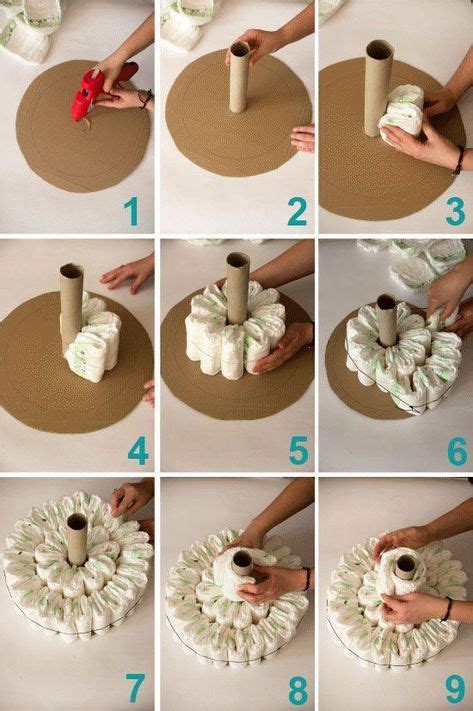 1
2
3
4
5
6
7
8
9