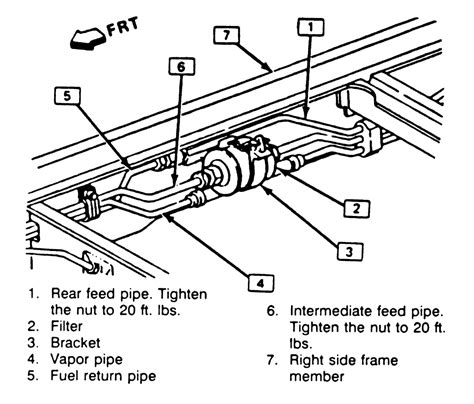 FRT

7

1

6

5

2

3

4

1. Rear feed pipe. Tighten the nut to 20 ft. lbs.
2. Filter
3. Bracket
4. Vapor pipe
5. Fuel return pipe

6. Intermediate feed pipe. Tighten the nut to 20 ft. lbs.
7. Right side frame member