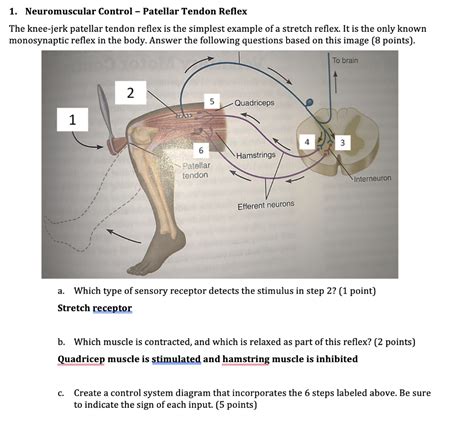 1. Neuromuscular Control – Patellar Tendon Reflex

The knee-jerk patellar tendon reflex is the simplest example of a stretch reflex. It is the only known monosynaptic reflex in the body. Answer the following questions based on this image (8 points).

To brain

2

1

5

Quadriceps

4

3

6

Hamstrings

Patellar tendon

Interneuron

Efferent neurons

a. Which type of sensory receptor detects the stimulus in step 2? (1 point)

Stretch receptor

b. Which muscle is contracted, and which is relaxed as part of this reflex? (2 points)

Quadricep muscle is stimulated and hamstring muscle is inhibited

c. Create a control system diagram that incorporates the 6 steps labeled above. Be sure to indicate the sign of each input. (5 points)