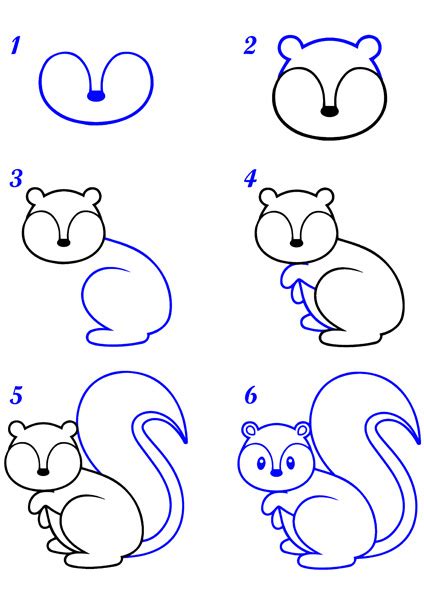 1

2

3

4

5

6