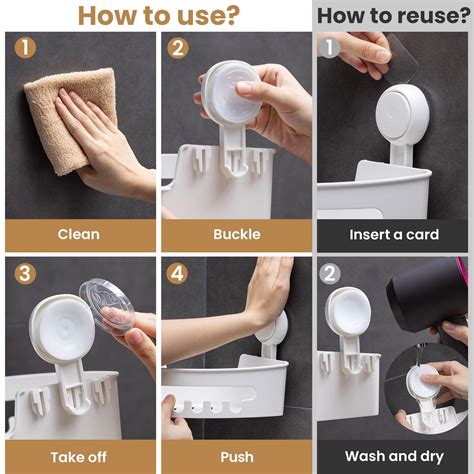 How to use?

1
Clean

2
Buckle

3
Take off

4
Push

How to reuse?

1
Insert a card

2
Wash and dry