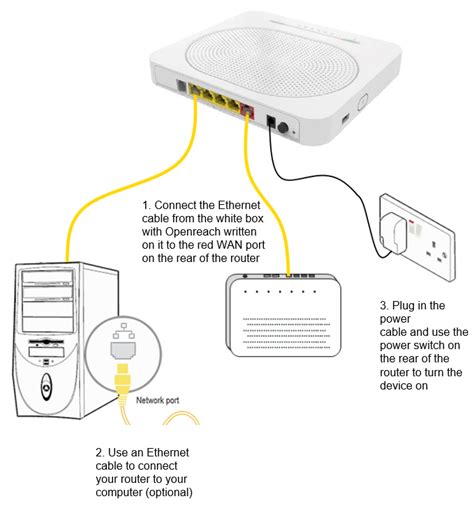 1. Connect the Ethernet cable from the white box with Openreach written on it to the red WAN port on the rear of the router

3. Plug in the power cable and use the power switch on the rear of the router to turn the device on

Network port

2. Use an Ethernet cable to connect your router to your computer (optional)