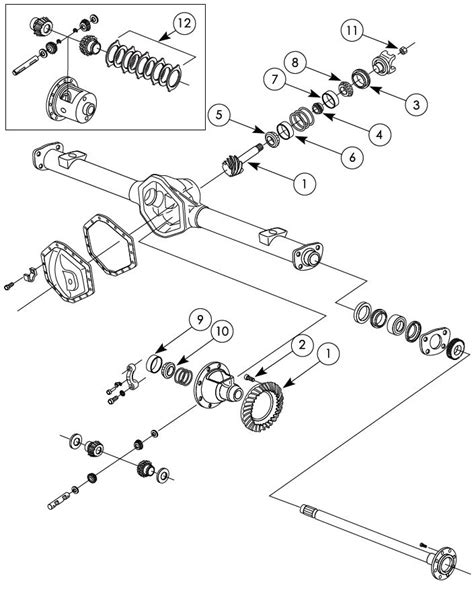 12
11
8
7
3
5
4
6
1
9
10
2
1