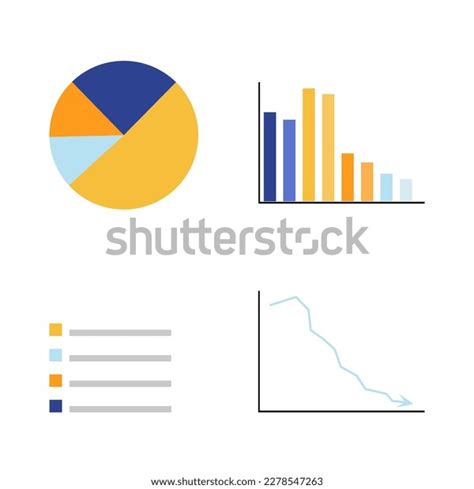 shutterstock

www.shutterstock.com · 2278547263