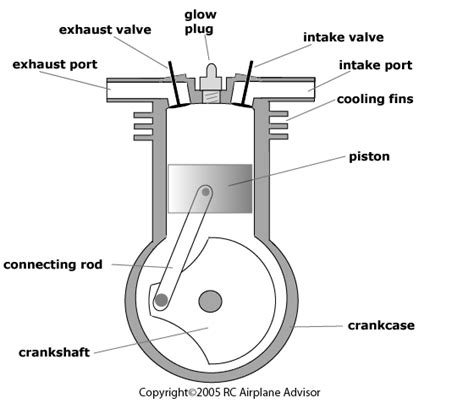 glow plug

exhaust valve

intake valve

exhaust port

intake port

cooling fins

piston

connecting rod

crankcase

crankshaft

Copyright©2005 RC Airplane Advisor