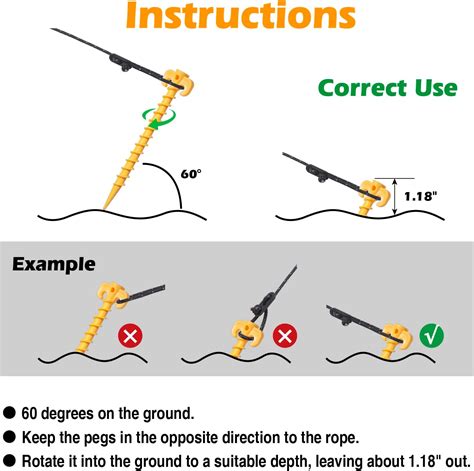 Instructions

Correct Use

60°

1.18"

Example

● 60 degrees on the ground.
● Keep the pegs in the opposite direction to the rope.
● Rotate it into the ground to a suitable depth, leaving about 1.18" out.