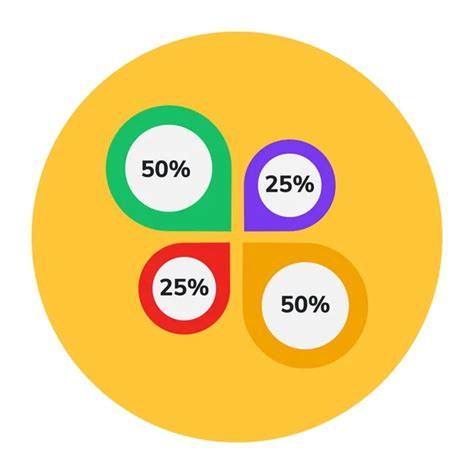 50%
25%
25%
50%