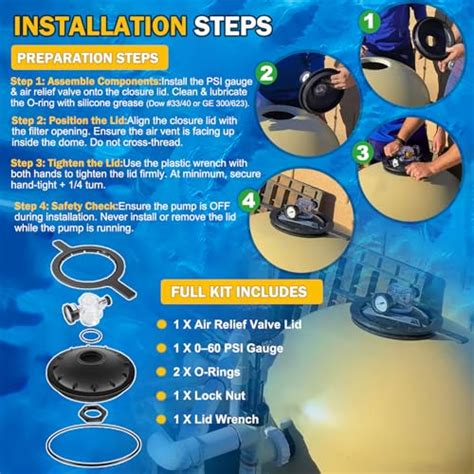 INSTALLATION STEPS

PREPARATION STEPS

Step 1: Assemble Components:Install the PSI gauge & air relief valve onto the closure lid. Clean & lubricate the O-ring with silicone grease (Dow #33/40 or GE 300/623).

Step 2: Position the Lid:Align the closure lid with the filter opening. Ensure the air vent is facing up inside the dome. Do not cross-thread.

Step 3: Tighten the Lid:Use the plastic wrench with both hands to tighten the lid firmly. At minimum, secure hand-tight + 1/4 turn.

Step 4: Safety Check:Ensure the pump is OFF during installation. Never install or remove the lid while the pump is running.

1

2

3

4

FULL KIT INCLUDES

1 X Air Relief Valve Lid

1 X 0–60 PSI Gauge

2 X O-Rings

1 X Lock Nut

1 X Lid Wrench