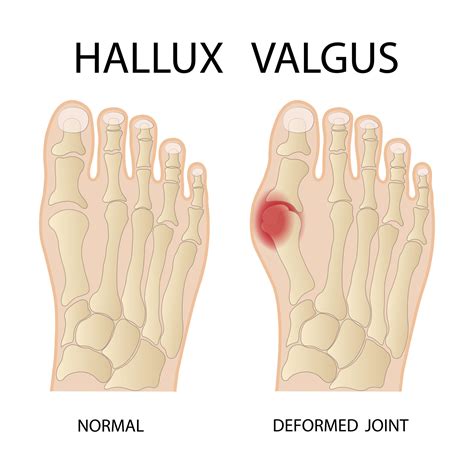 HALLUX VALGUS

NORMAL

DEFORMED JOINT