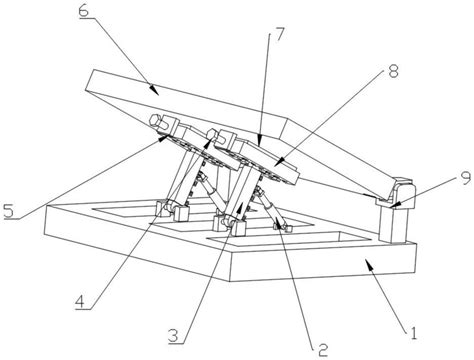 6
7
8
9
5
4
3
2
1