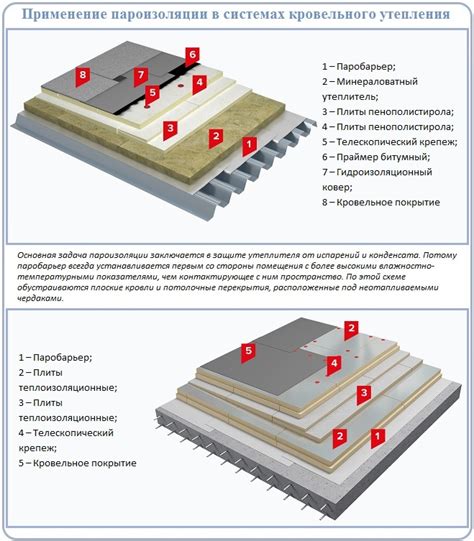 Применение пароизоляции в системах кровельного утепления

8
7
6
5
4
3
2
1

1 – Паробарьер;
2 – Минераловатный утеплитель;
3 – Плиты пенополистирола;
4 – Плиты пенополистирола;
5 – Телескопический крепеж;
6 – Праймер битумный;
7 – Гидроизоляционный ковер;
8 – Кровельное покрытие

Основная задача пароизоляции заключается в защите утеплителя от испарений и конденсата. Потому паробарьер всегда устанавливается первым со стороны помещения с более высокими влажностно-температурными показателями, чем контактирующее с ним пространство. По этой схеме обустраиваются плоские кровли и потолочные перекрытия, расположенные под неотапливаемыми чердаками.

1 – Паробарьер;
2 – Плиты теплоизоляционные;
3 – Плиты теплоизоляционные;
4 – Телескопический крепеж;
5 – Кровельное покрытие

5
2
4
3
2
1