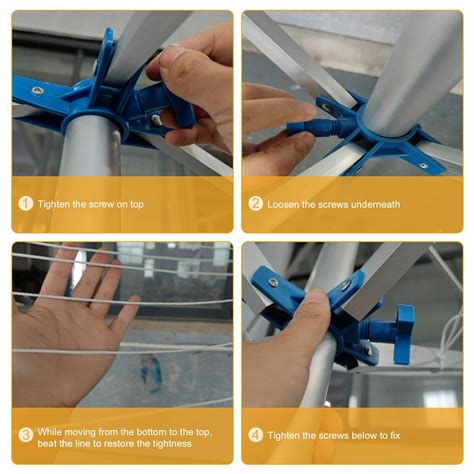 1 Tighten the screw on top

2 Loosen the screws underneath

3 While moving from the bottom to the top, beat the line to restore the tightness

4 Tighten the screws below to fix